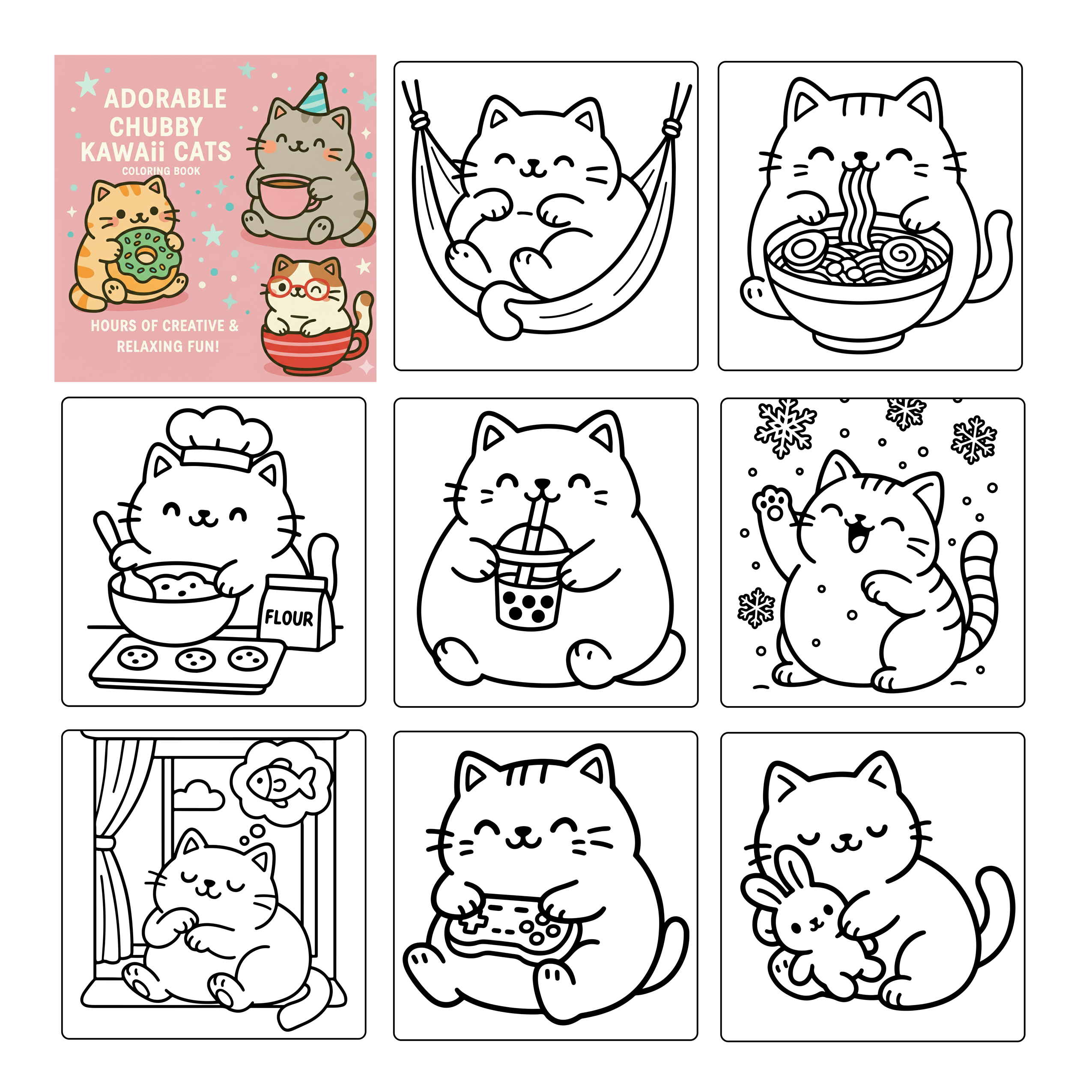 ADORABLE CHUBBY KAWAii CATS
COLORING BOOK

HOURS OF CREATIVE & RELAXING FUN!

FLOUR